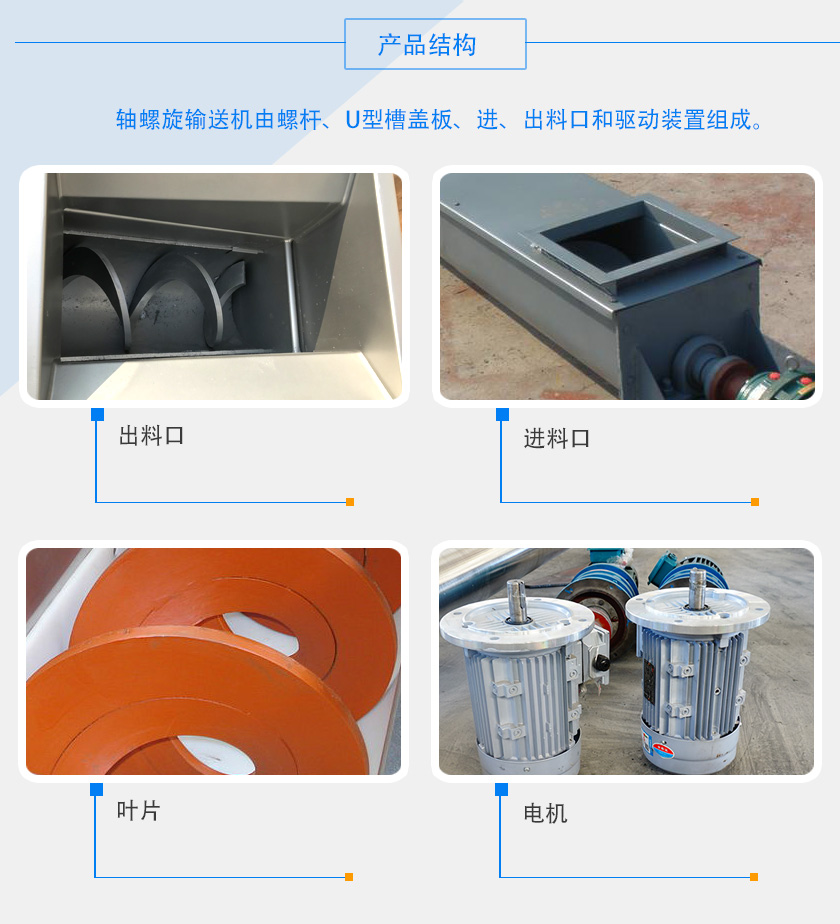 产品结构

轴螺旋输送机由螺杆、U型槽盖板、进、出料口和驱动装置组成。

出料口

进料口

叶片

电机